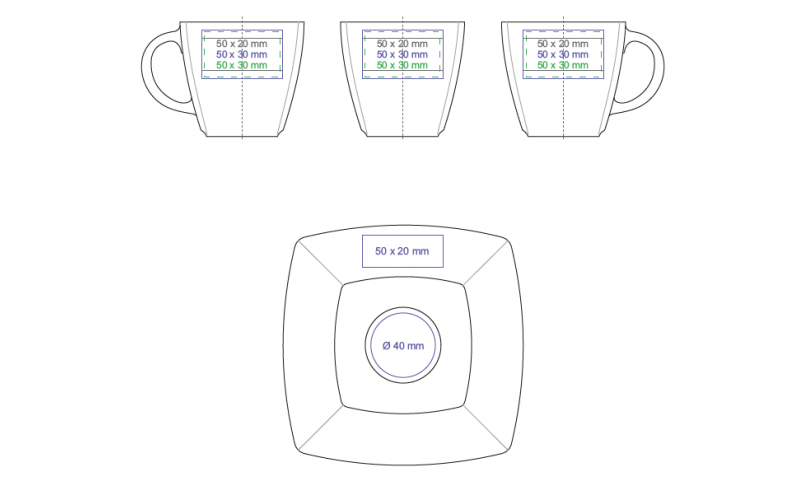 50 x 20 mm
50 x 30 mm
50 x 30 mm

50 x 20 mm
50 x 30 mm
50 x 30 mm

50 x 20 mm
50 x 30 mm
50 x 30 mm

50 x 20 mm

Ø 40 mm